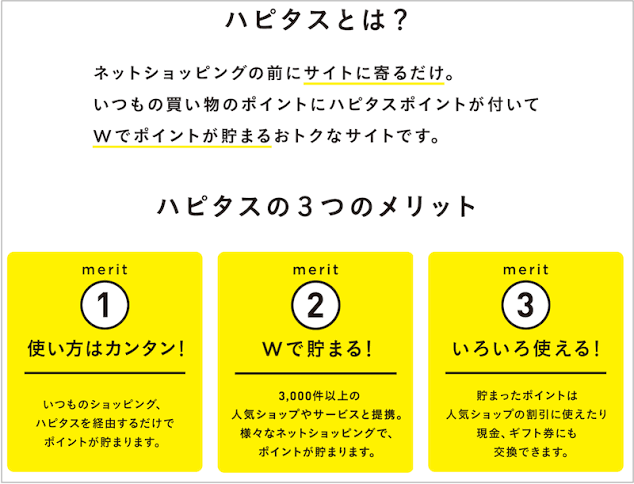 ハピタスとは？

ネットショッピングの前にサイトに寄るだけ。
いつもの買い物のポイントにハピタスポイントが付いて
Wでポイントが貯まるおトクなサイトです。

ハピタスの3つのメリット

merit
1
使い方はカンタン！

いつものショッピング、
ハピタスを経由するだけで
ポイントが貯まります。

merit
2
Wで貯まる！

3,000件以上の
人気ショップやサービスと提携。
様々なネットショッピングで、
ポイントが貯まります。

merit
3
いろいろ使える！

貯まったポイントは
人気ショップの割引に使えたり
現金、ギフト券にも
交換できます。